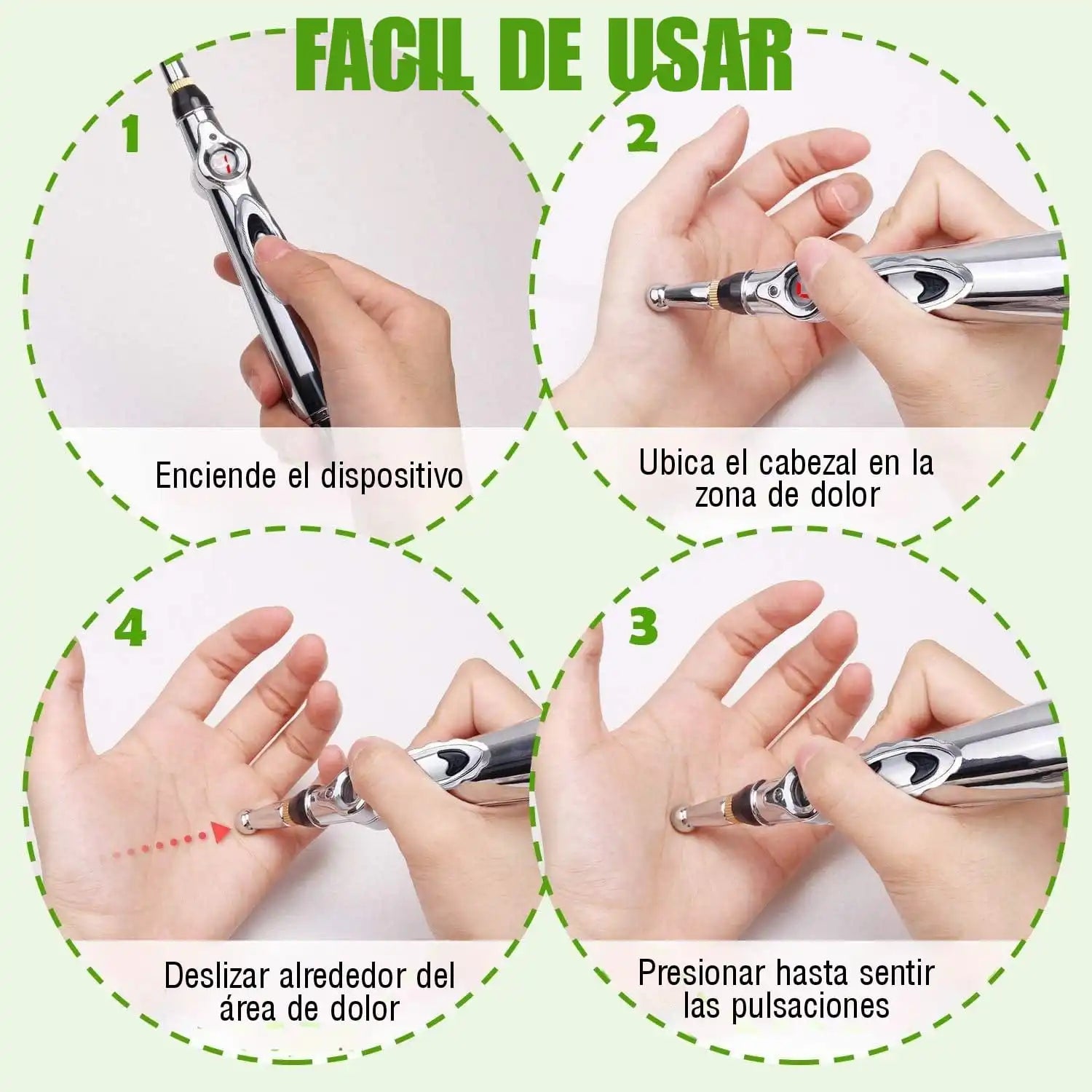 FACIL DE USAR

1

Enciende el dispositivo

2

Ubica el cabezal en la zona de dolor

4

Deslizar alrededor del área de dolor

3

Presionar hasta sentir las pulsaciones