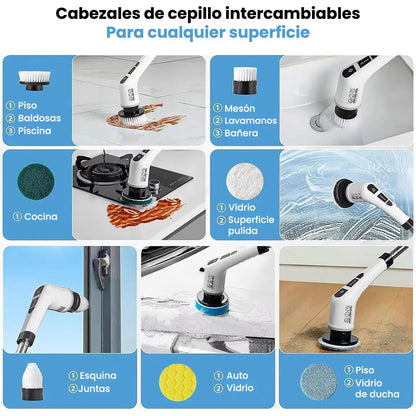 Cabezales de cepillo intercambiables
Para cualquier superficie

① Piso
② Baldosas
③ Piscina

① Mesón
② Lavamanos
③ Bañera

① Cocina

① Vidrio
② Superficie pulida

① Esquina
② Juntas

① Auto
② Vidrio

① Piso
② Vidrio de ducha